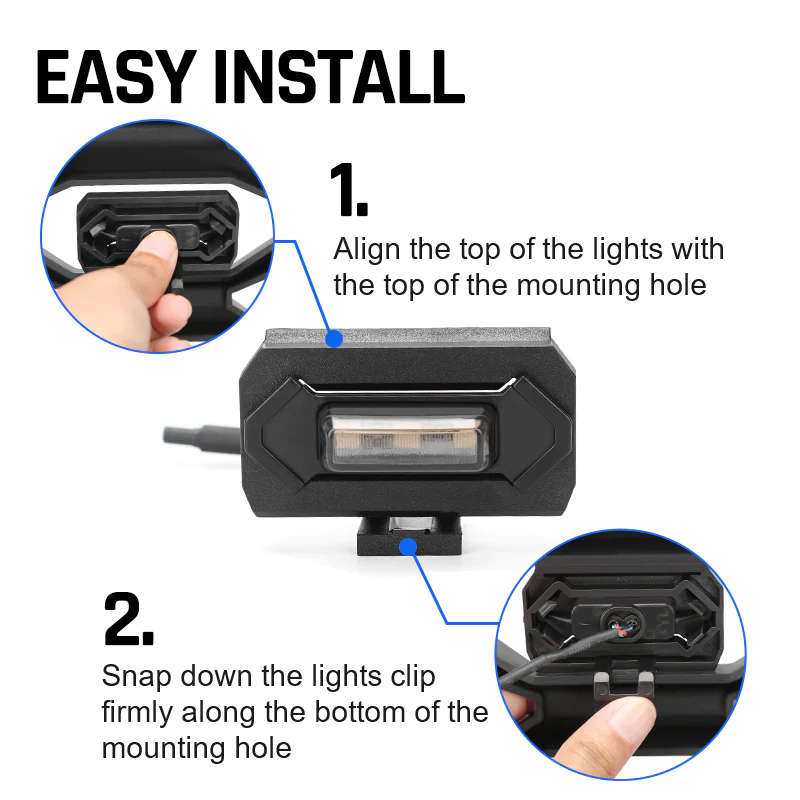 EASY INSTALL

1.
Align the top of the lights with the top of the mounting hole

2.
Snap down the lights clip firmly along the bottom of the mounting hole