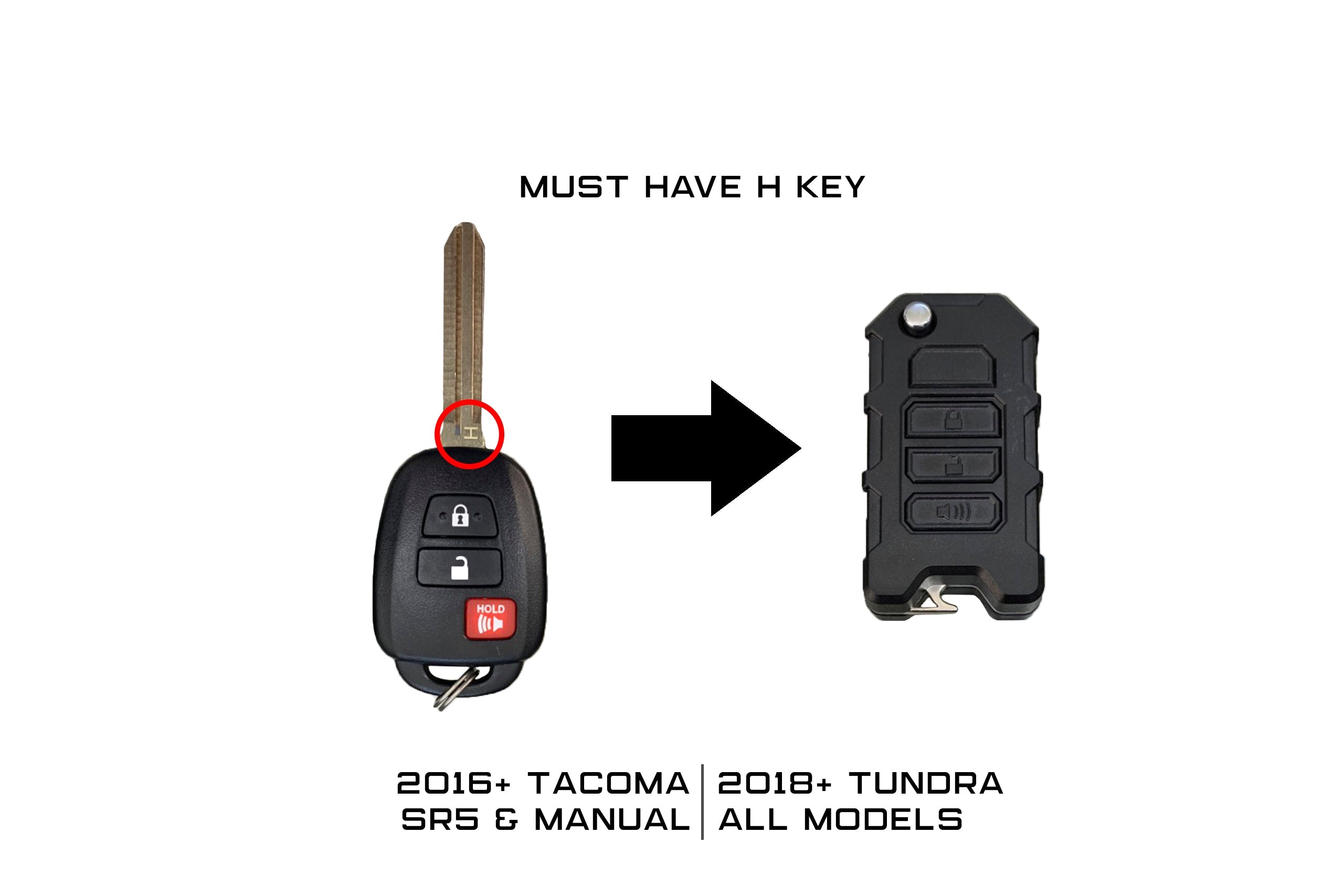 MUST HAVE H KEY

H

HOLD

2016+ TACOMA
SR5 & MANUAL

2018+ TUNDRA
ALL MODELS